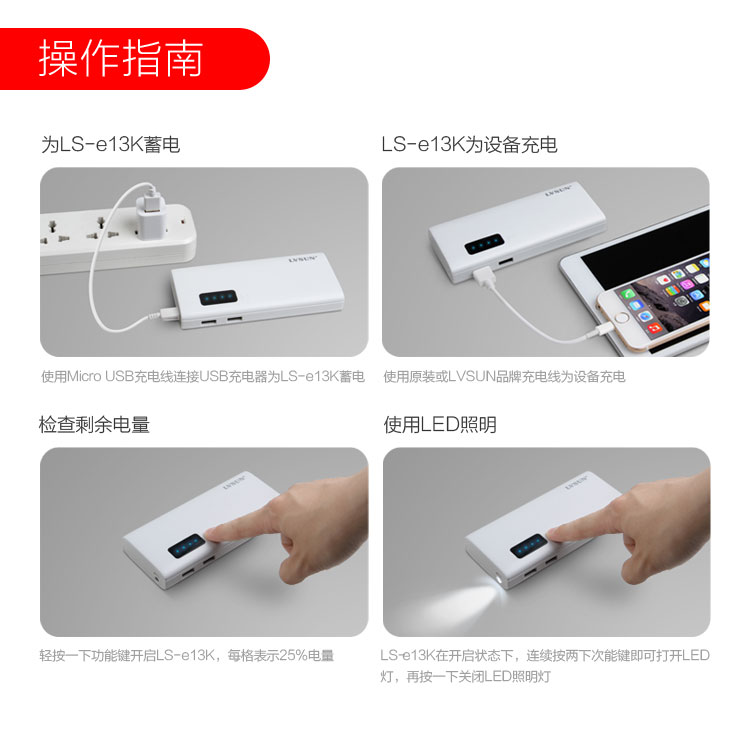 操作指南

为LS-e13K蓄电

LVSUN

使用Micro USB充电线连接USB充电器为LS-e13K蓄电

LS-e13K为设备充电

LVSUN

使用原装或LVSUN品牌充电线为设备充电

检查剩余电量

LVSUN

轻按一下功能键开启LS-e13K，每格表示25%电量

使用LED照明

LVSUN

LS-e13K在开启状态下，连续按两下次能键即可打开LED灯，再按一下关闭LED照明灯